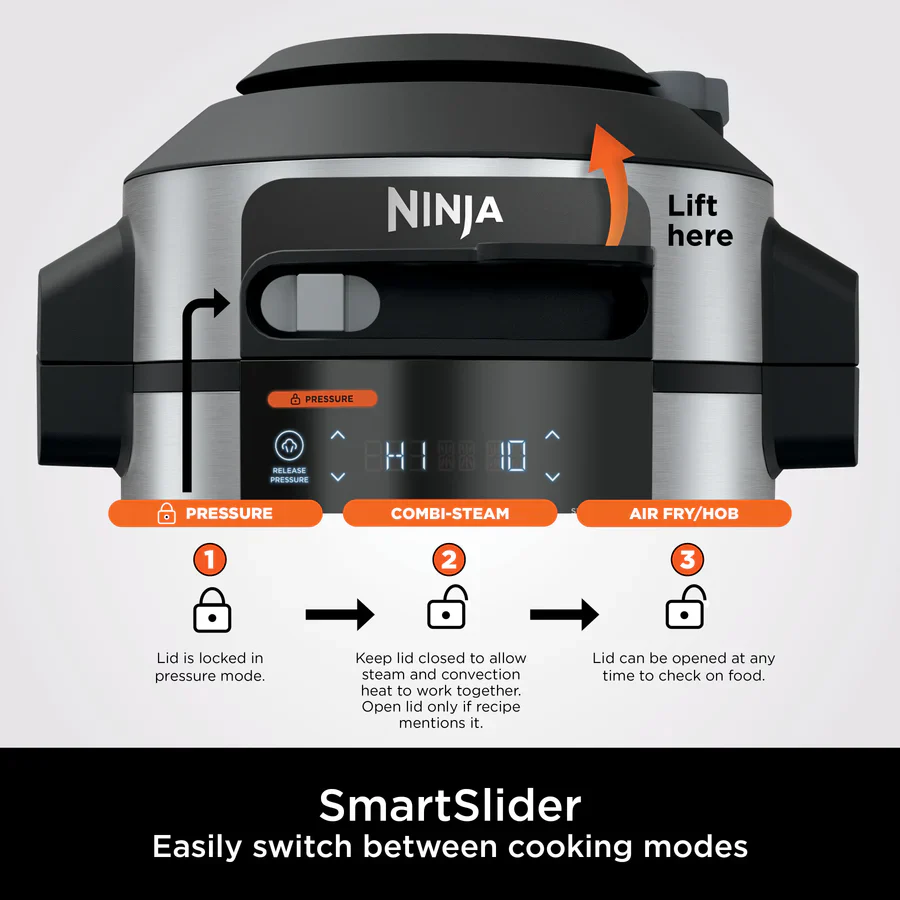 NINJA

Lift here

PRESSURE

RELEASE PRESSURE

HI 10

PRESSURE

COMBI-STEAM

AIR FRY/HOB

1

Lid is locked in pressure mode.

2

Keep lid closed to allow steam and convection heat to work together. Open lid only if recipe mentions it.

3

Lid can be opened at any time to check on food.

SmartSlider
Easily switch between cooking modes