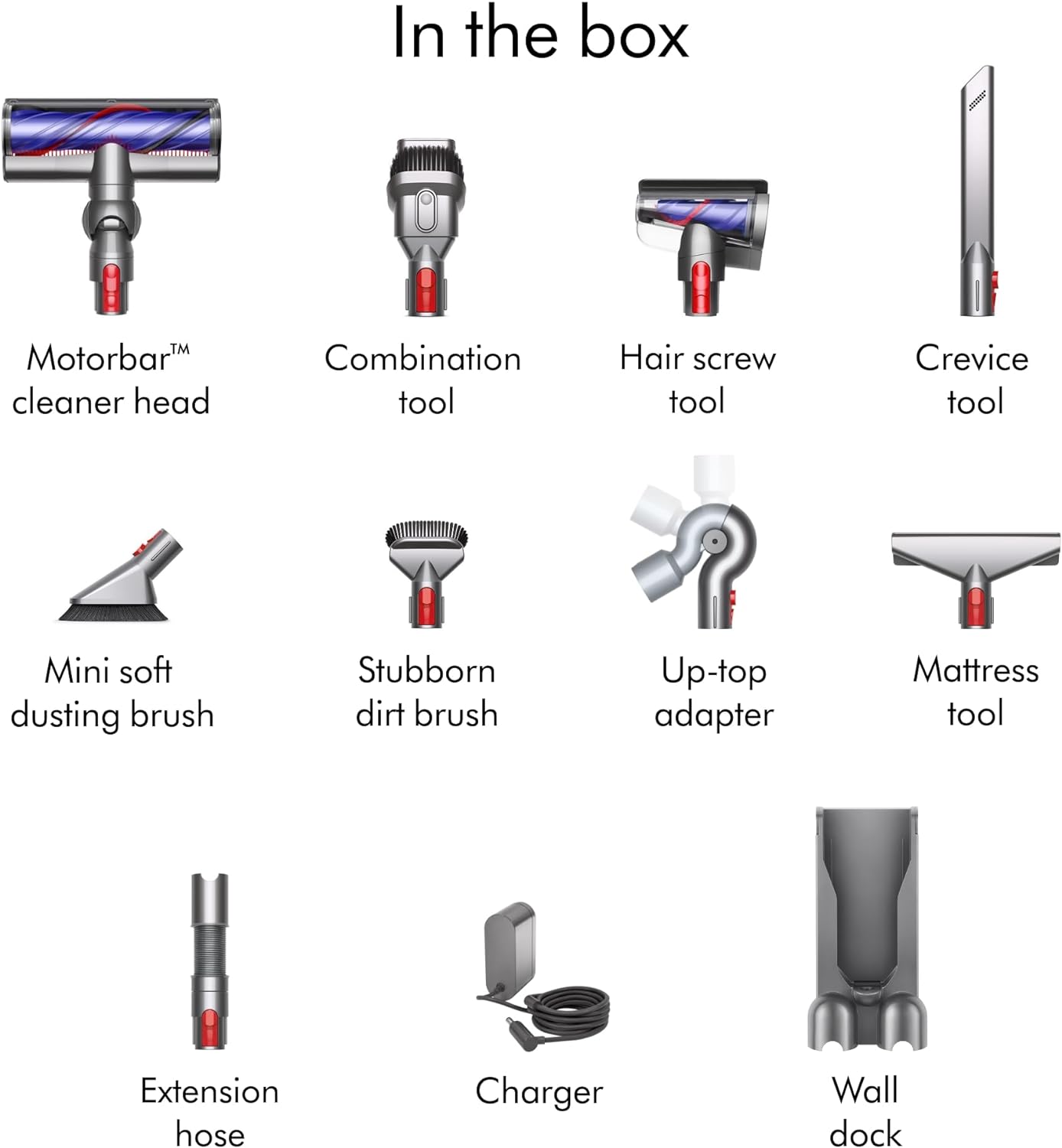 In the box

Motorbar™ cleaner head

Combination tool

Hair screw tool

Crevice tool

Mini soft dusting brush

Stubborn dirt brush

Up-top adapter

Mattress tool

Extension hose

Charger

Wall dock