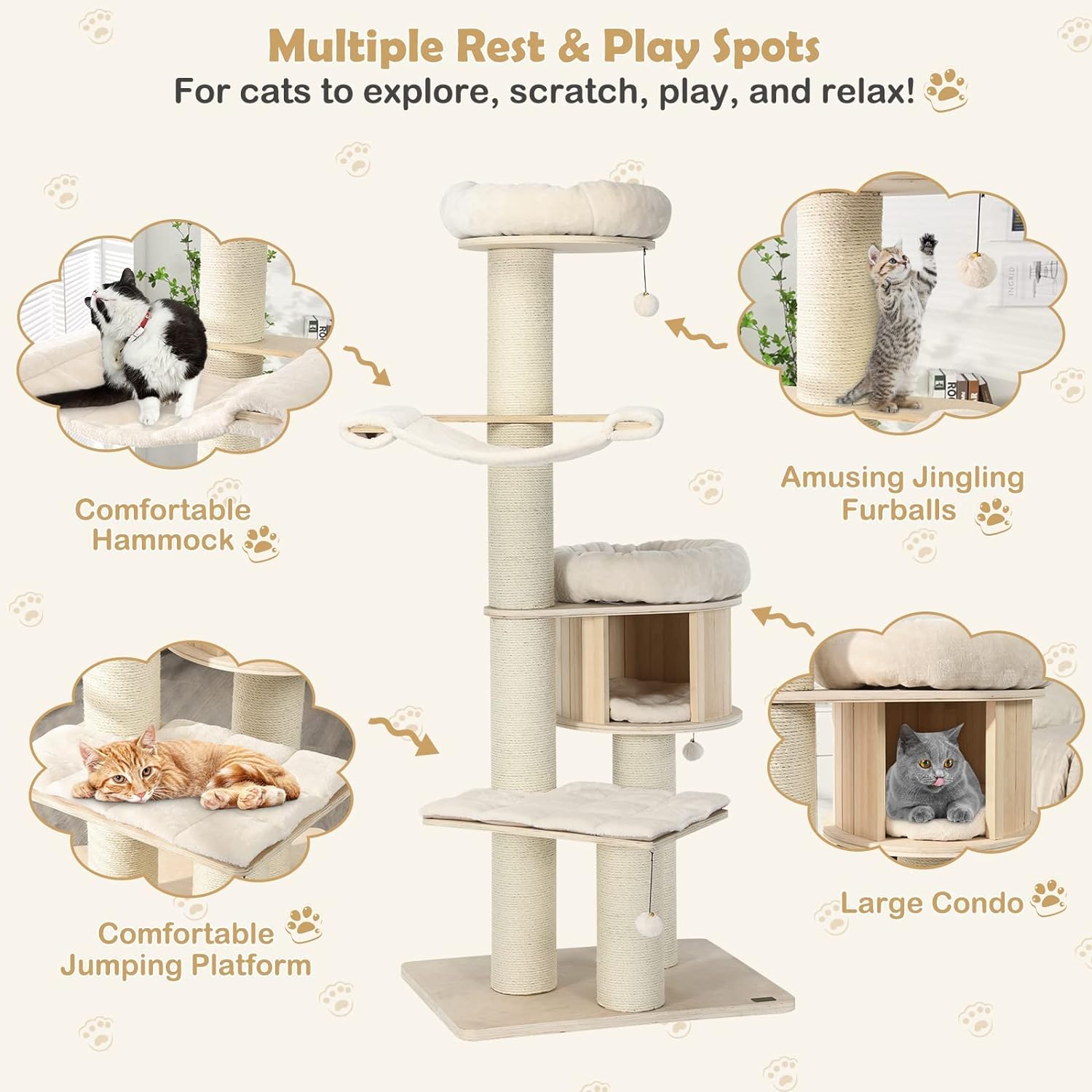 Multiple Rest & Play Spots
For cats to explore, scratch, play, and relax!

Comfortable Hammock

Amusing Jingling Furballs

Comfortable Jumping Platform

Large Condo