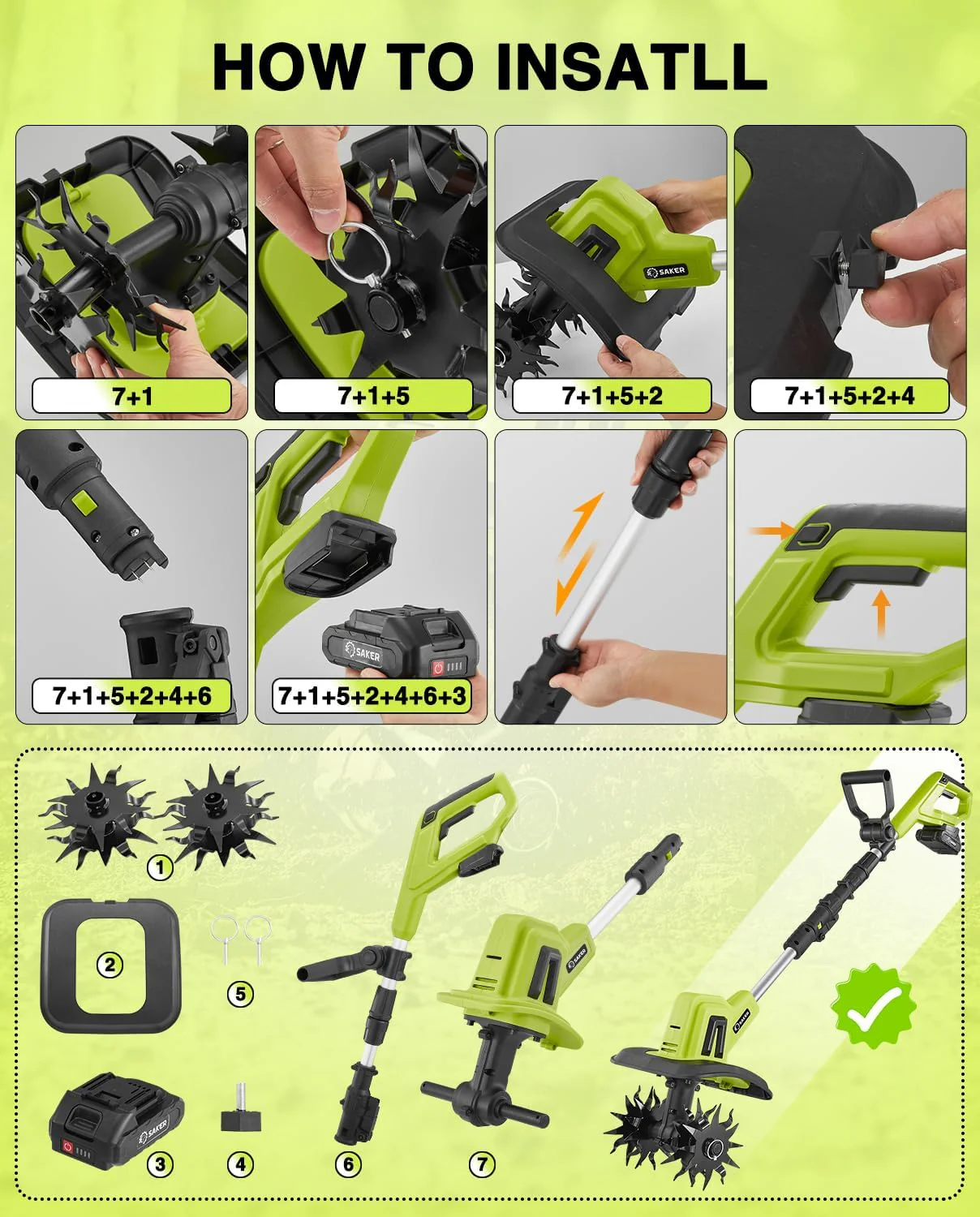 HOW TO INSATLL

7+1

7+1+5

SAKER

7+1+5+2

7+1+5+2+4

7+1+5+2+4+6

SAKER

7+1+5+2+4+6+3

1

2

5

SAKER

3

4

6

SAKER

7

SAKER