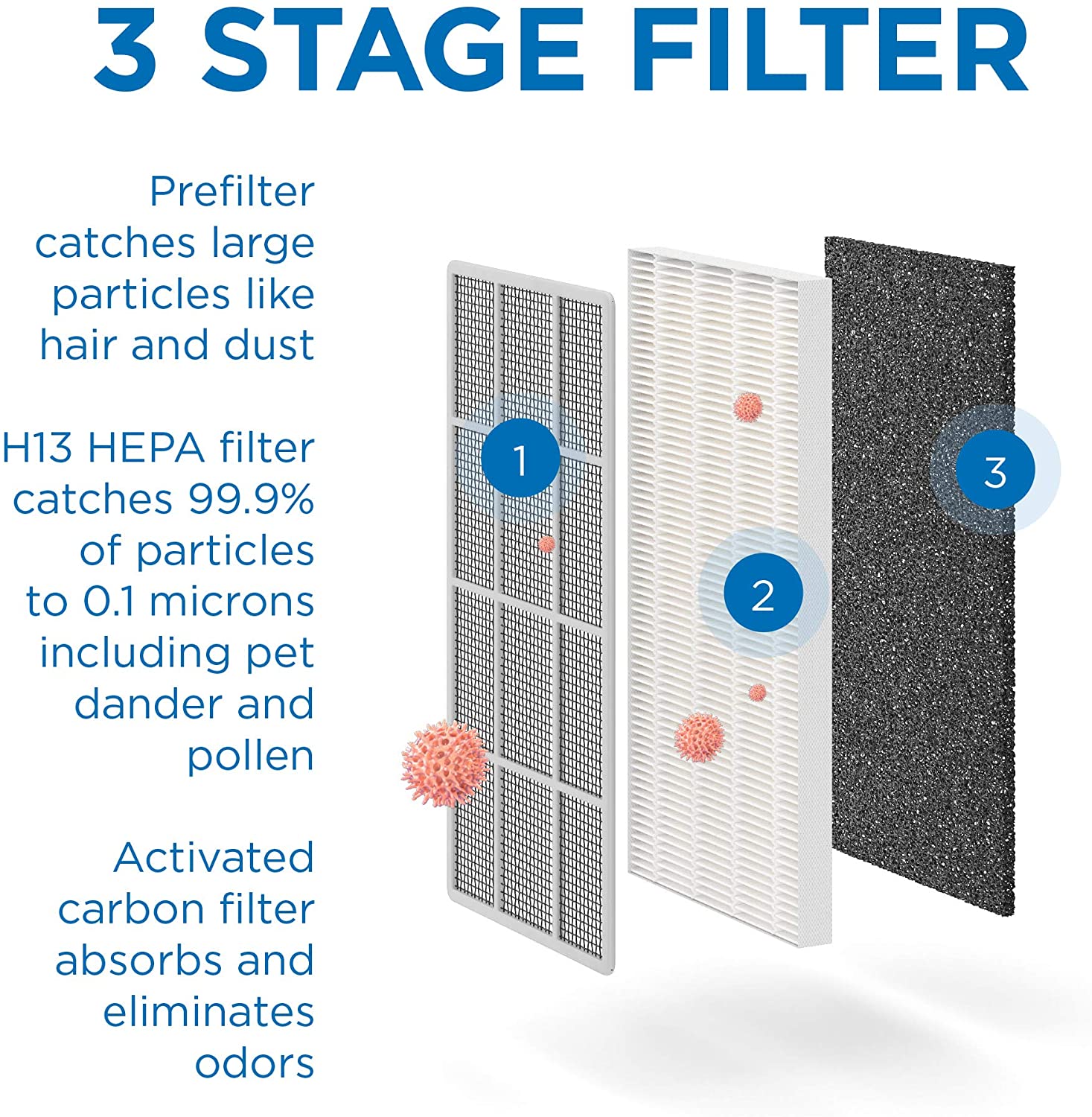 3 STAGE FILTER

Prefilter catches large particles like hair and dust

H13 HEPA filter catches 99.9% of particles to 0.1 microns including pet dander and pollen

Activated carbon filter absorbs and eliminates odors

1

2

3