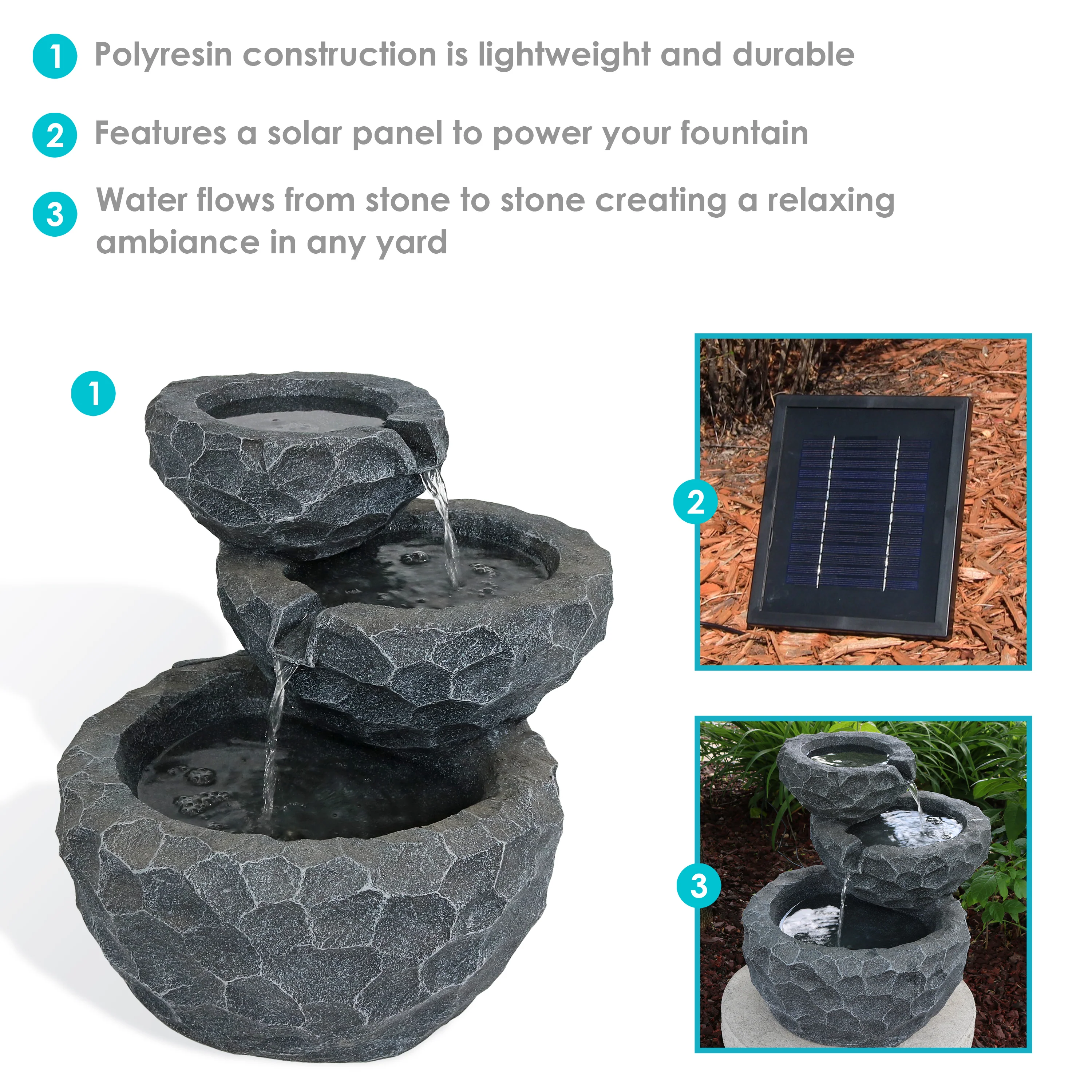 1 Polyresin construction is lightweight and durable

2 Features a solar panel to power your fountain

3 Water flows from stone to stone creating a relaxing ambiance in any yard

1

2

3