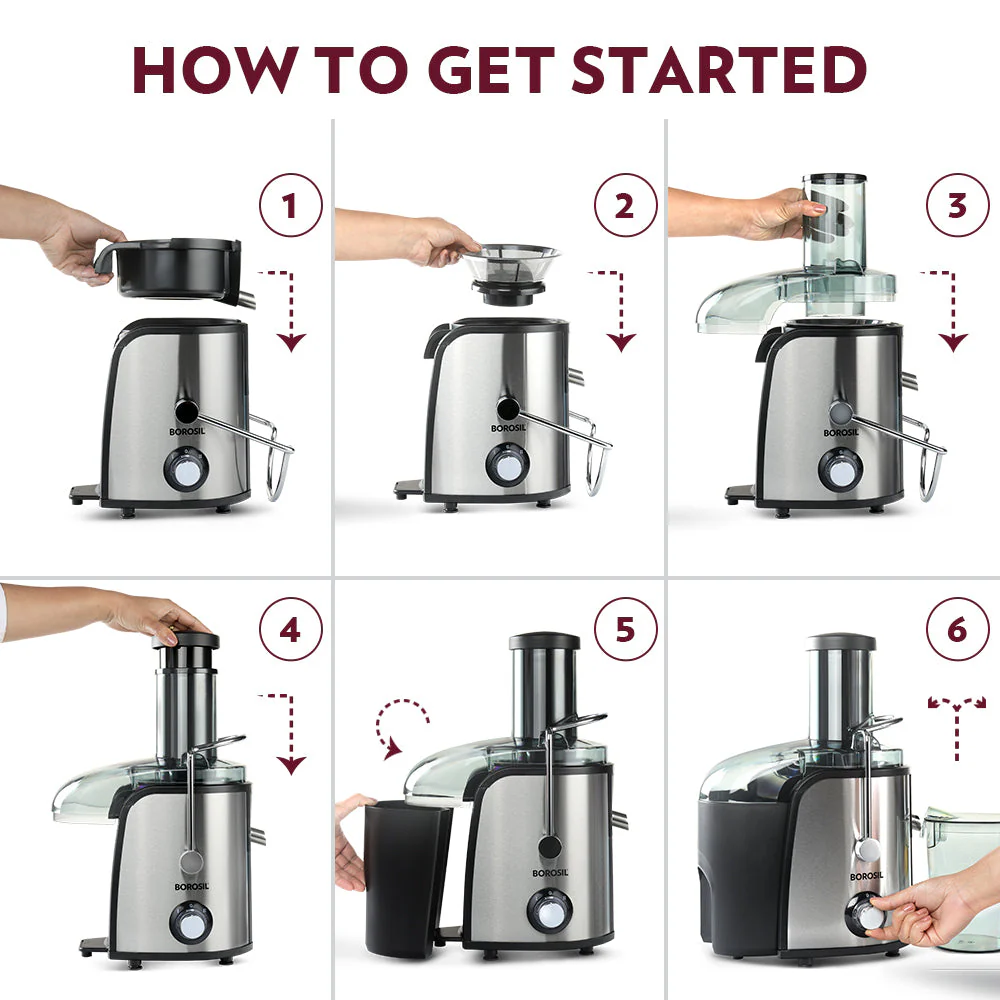 HOW TO GET STARTED

1

BOROSIL

2

BOROSIL

3

BOROSIL

4

BOROSIL

5

BOROSIL

6

BOROSIL