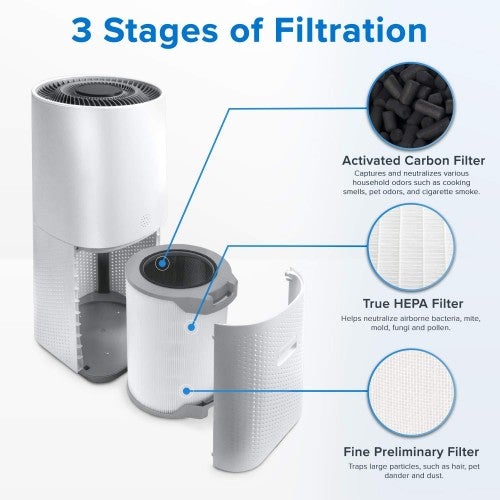 3 Stages of Filtration

Activated Carbon Filter
Captures and neutralizes various household odors such as cooking smells, pet odors, and cigarette smoke.

True HEPA Filter
Helps neutralize airborne bacteria, mite, mold, fungi and pollen.

Fine Preliminary Filter
Traps large particles, such as hair, pet dander and dust.