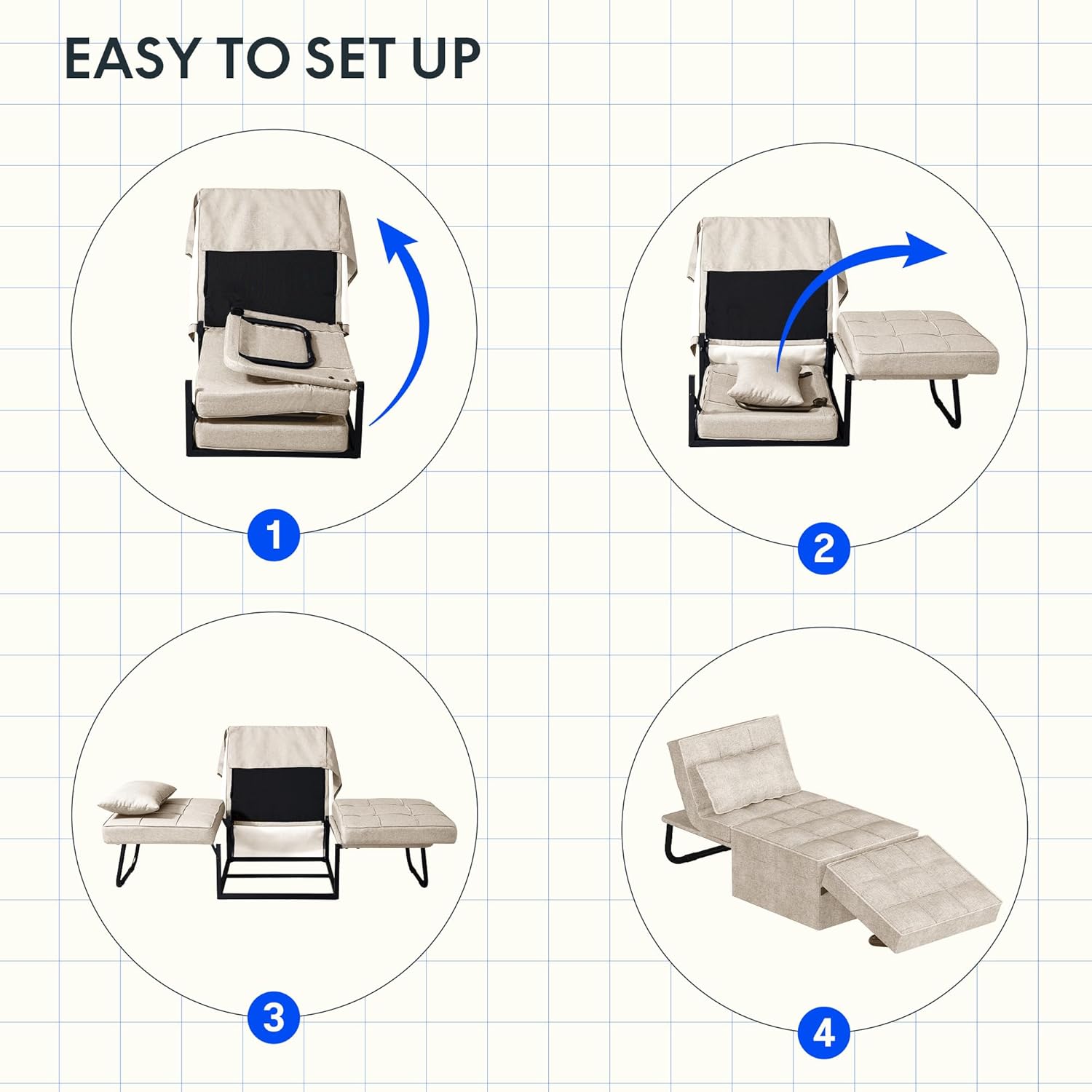 EASY TO SET UP

1

2

3

4