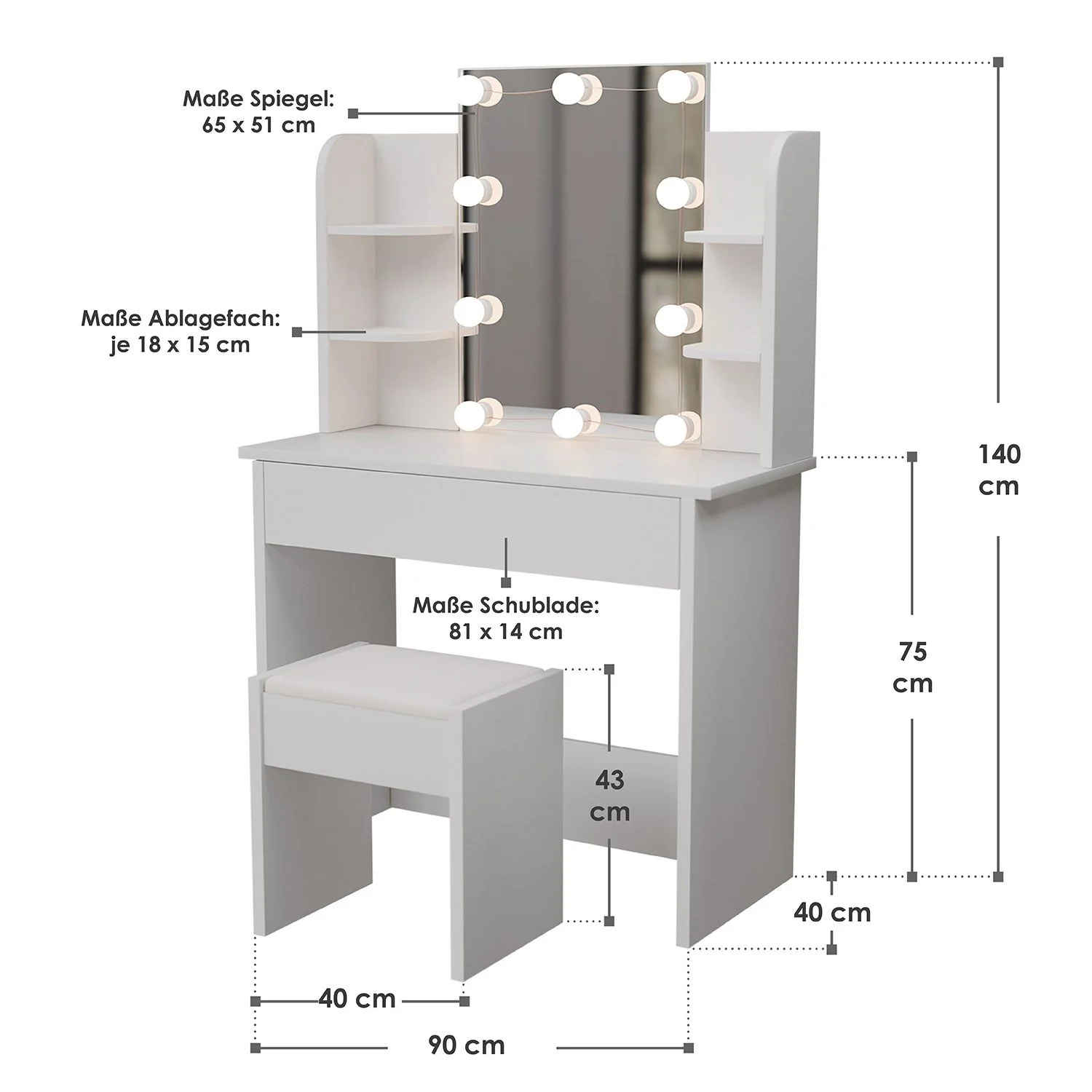 Maße Spiegel:
65 x 51 cm

Maße Ablagefach:
je 18 x 15 cm

140
cm

Maße Schublade:
81 x 14 cm

75
cm

43
cm

40 cm

40 cm

90 cm