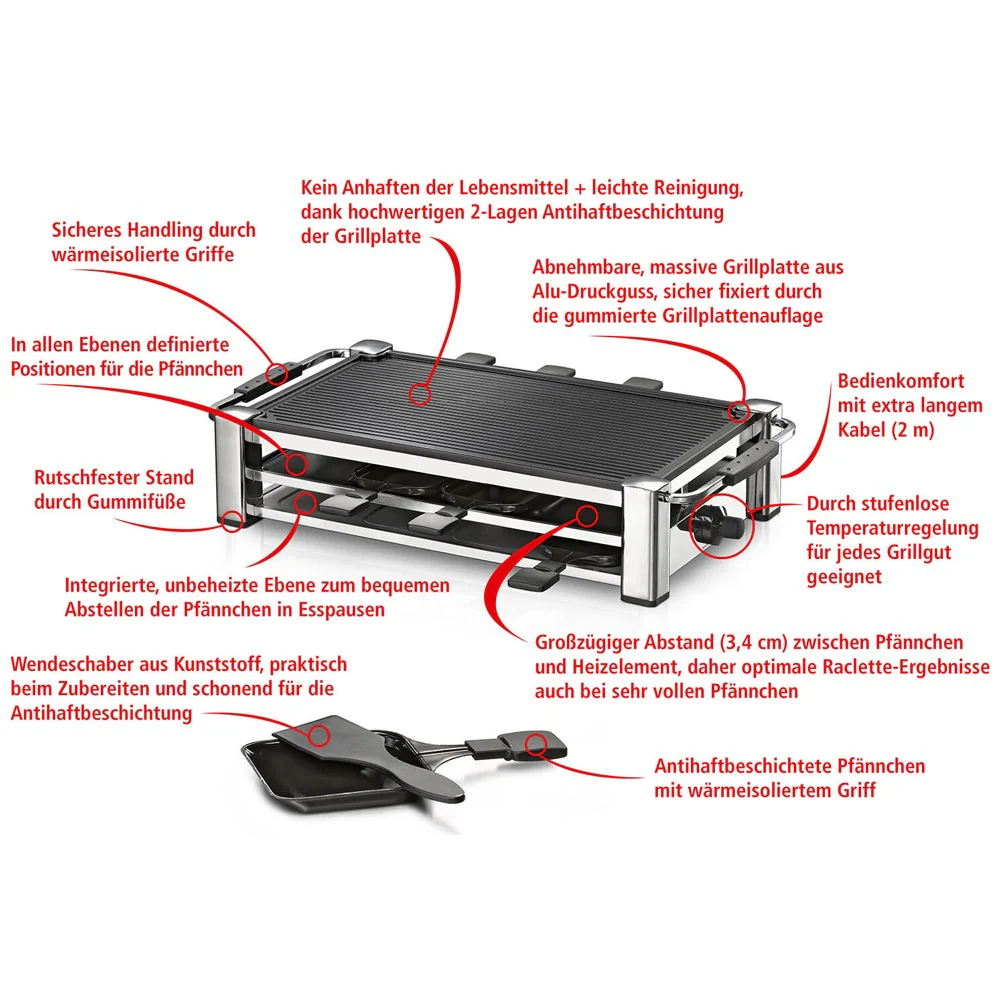 Kein Anhaften der Lebensmittel + leichte Reinigung, dank hochwertigen 2-Lagen Antihaftbeschichtung der Grillplatte

Sicheres Handling durch wärmeisolierte Griffe

Abnehmbare, massive Grillplatte aus Alu-Druckguss, sicher fixiert durch die gummierte Grillplattenauflage

In allen Ebenen definierte Positionen für die Pfännchen

Bedienkomfort mit extra langem Kabel (2 m)

Rutschfester Stand durch Gummifüße

Durch stufenlose Temperaturregelung für jedes Grillgut geeignet

Integrierte, unbeheizte Ebene zum bequemen Abstellen der Pfännchen in Esspausen

Großzügiger Abstand (3,4 cm) zwischen Pfännchen und Heizelement, daher optimale Raclette-Ergebnisse auch bei sehr vollen Pfännchen

Wendeschaber aus Kunststoff, praktisch beim Zubereiten und schonend für die Antihaftbeschichtung

Antihaftbeschichtete Pfännchen mit wärmeisoliertem Griff