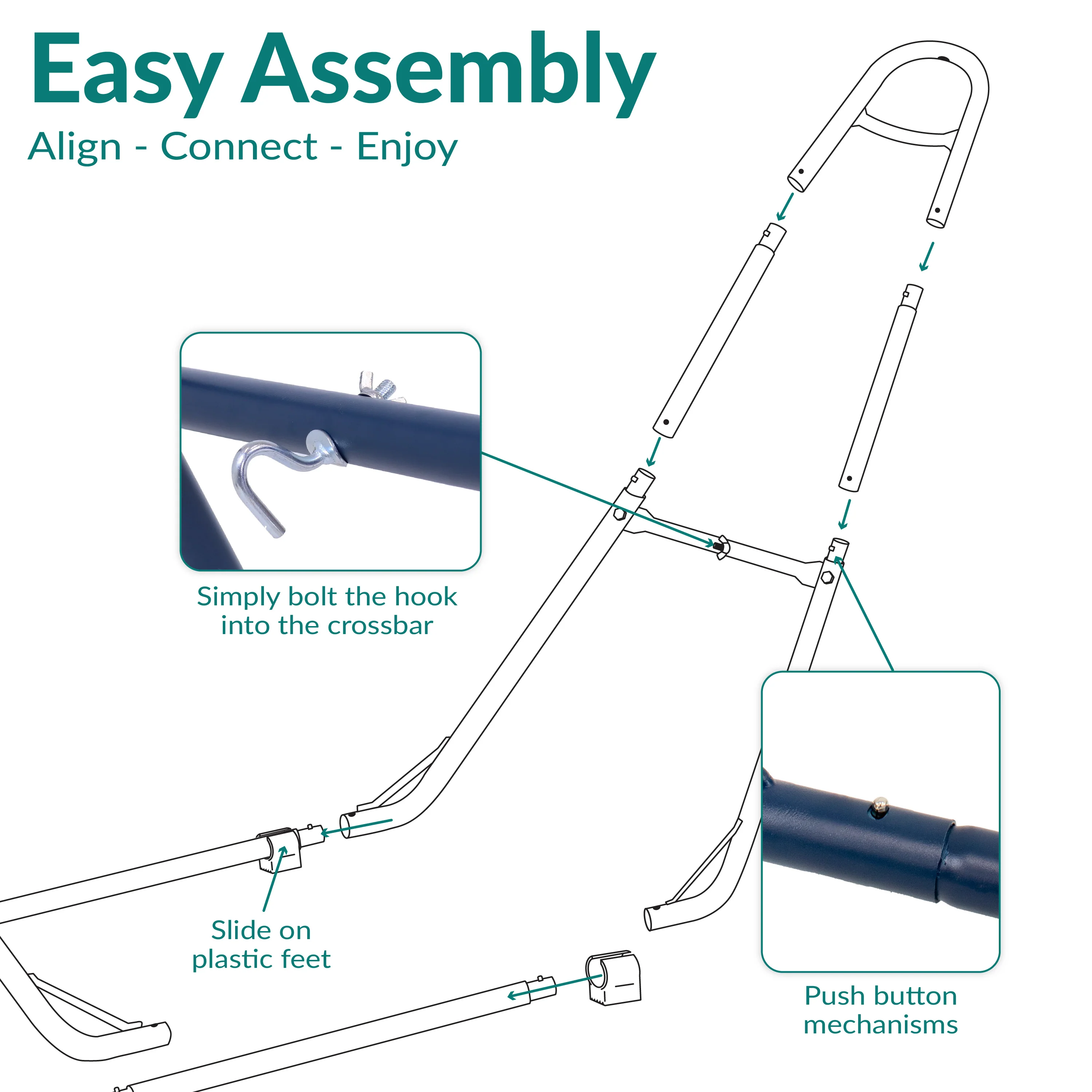 Easy Assembly

Align - Connect - Enjoy

Simply bolt the hook into the crossbar

Slide on plastic feet

Push button mechanisms